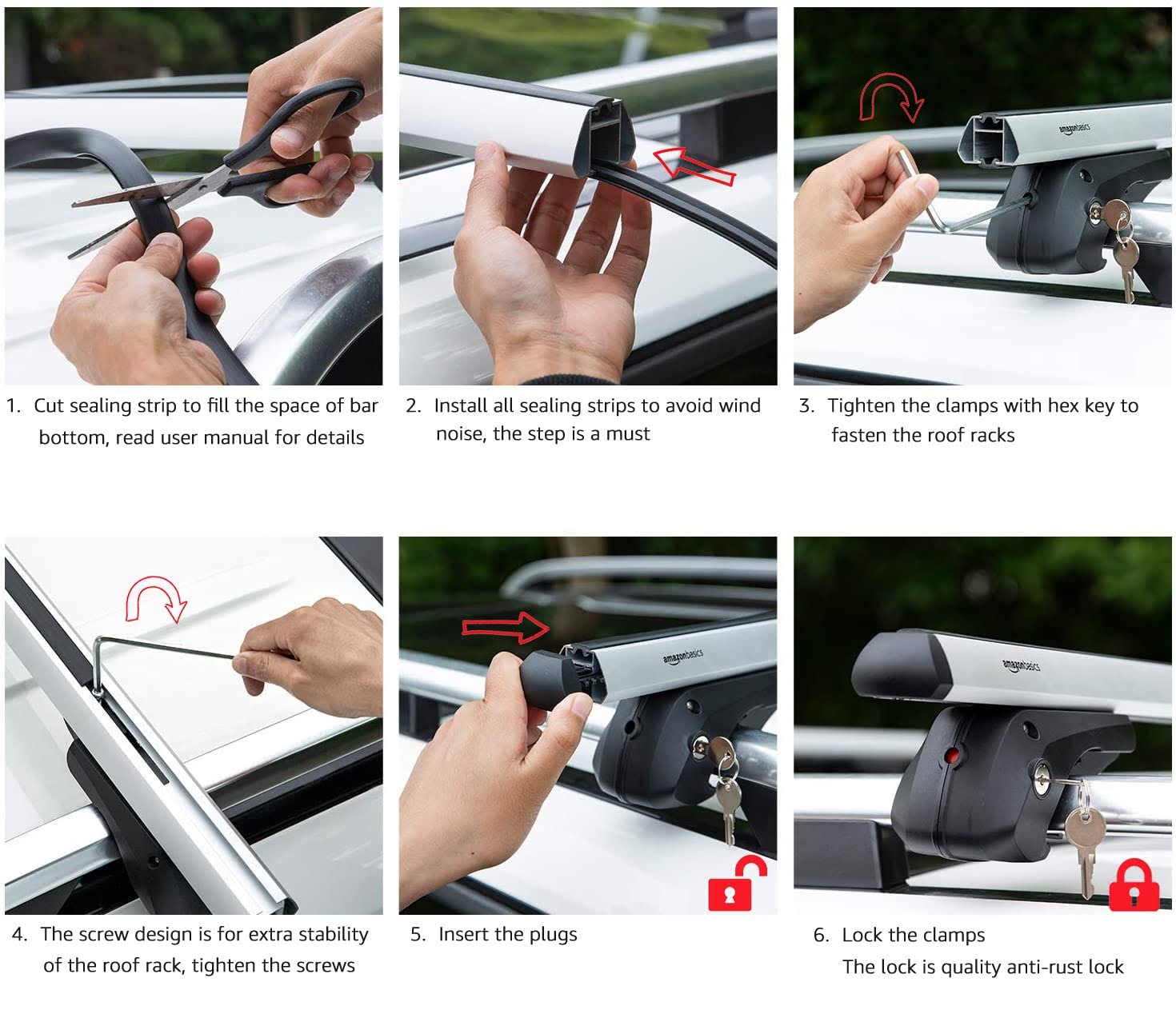 amazonbasics

1. Cut sealing strip to fill the space of bar bottom, read user manual for details

2. Install all sealing strips to avoid wind noise, the step is a must

3. Tighten the clamps with hex key to fasten the roof racks

amazonbasics

amazonbasics

4. The screw design is for extra stability of the roof rack, tighten the screws

5. Insert the plugs

6. Lock the clamps
The lock is quality anti-rust lock